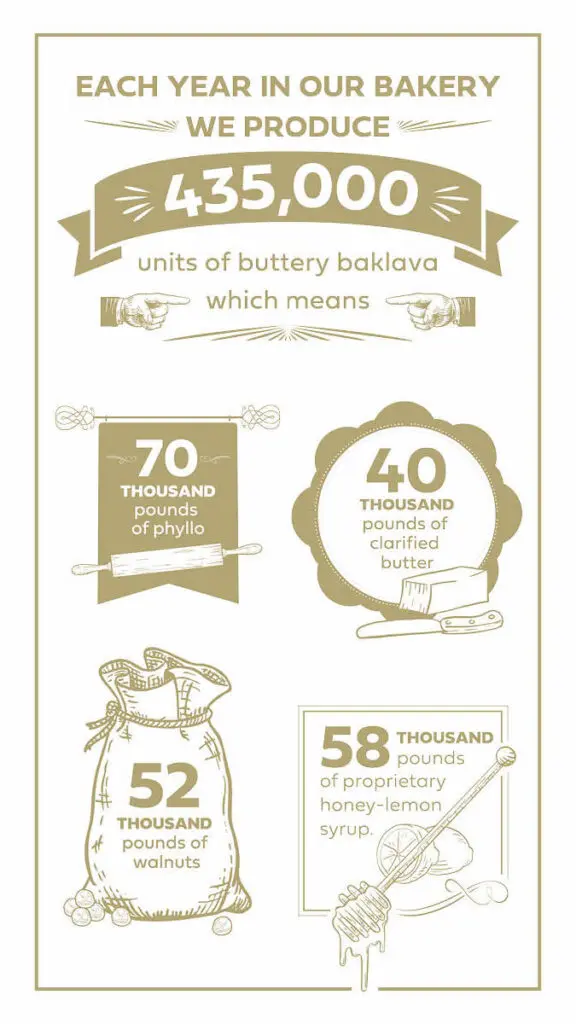 EACH YEAR IN OUR BAKERY WE PRODUCE

435,000

units of buttery baklava which means

70 THOUSAND pounds of phyllo

40 THOUSAND pounds of clarified butter

52 THOUSAND pounds of walnuts

58 THOUSAND pounds of proprietary honey-lemon syrup.