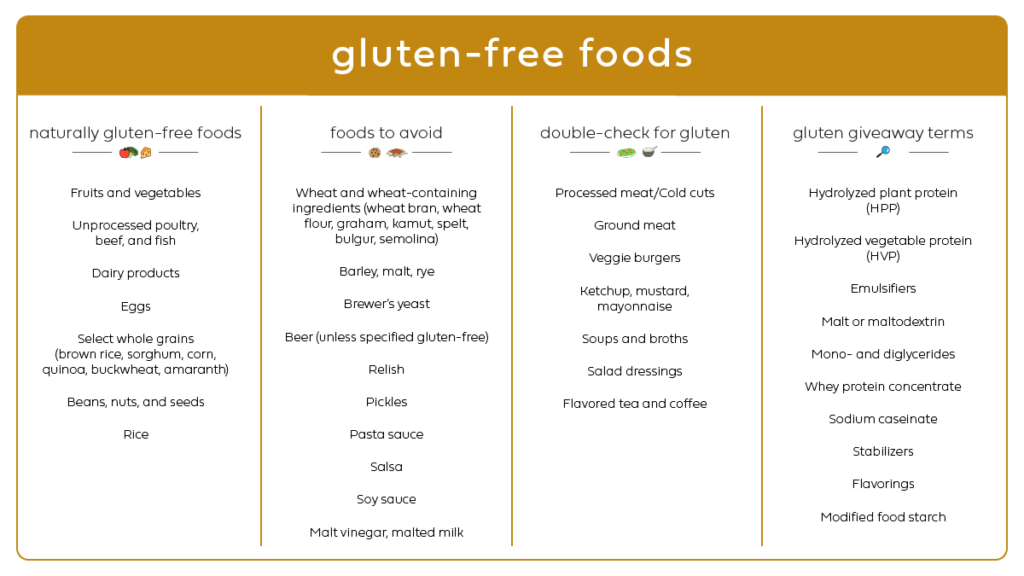 gluten-free foods

naturally gluten-free foods

Fruits and vegetables

Unprocessed poultry, beef, and fish

Dairy products

Eggs

Select whole grains (brown rice, sorghum, corn, quinoa, buckwheat, amaranth)

Beans, nuts, and seeds

Rice

foods to avoid

Wheat and wheat-containing ingredients (wheat bran, wheat flour, graham, kamut, spelt, bulgur, semolina)

Barley, malt, rye

Brewer's yeast

Beer (unless specified gluten-free)

Relish

Pickles

Pasta sauce

Salsa

Soy sauce

Malt vinegar, malted milk

double-check for gluten

Processed meat/Cold cuts

Ground meat

Veggie burgers

Ketchup, mustard, mayonnaise

Soups and broths

Salad dressings

Flavored tea and coffee

gluten giveaway terms

Hydrolyzed plant protein (HPP)

Hydrolyzed vegetable protein (HVP)

Emulsifiers

Malt or maltodextrin

Mono- and diglycerides

Whey protein concentrate

Sodium caseinate

Stabilizers

Flavorings

Modified food starch