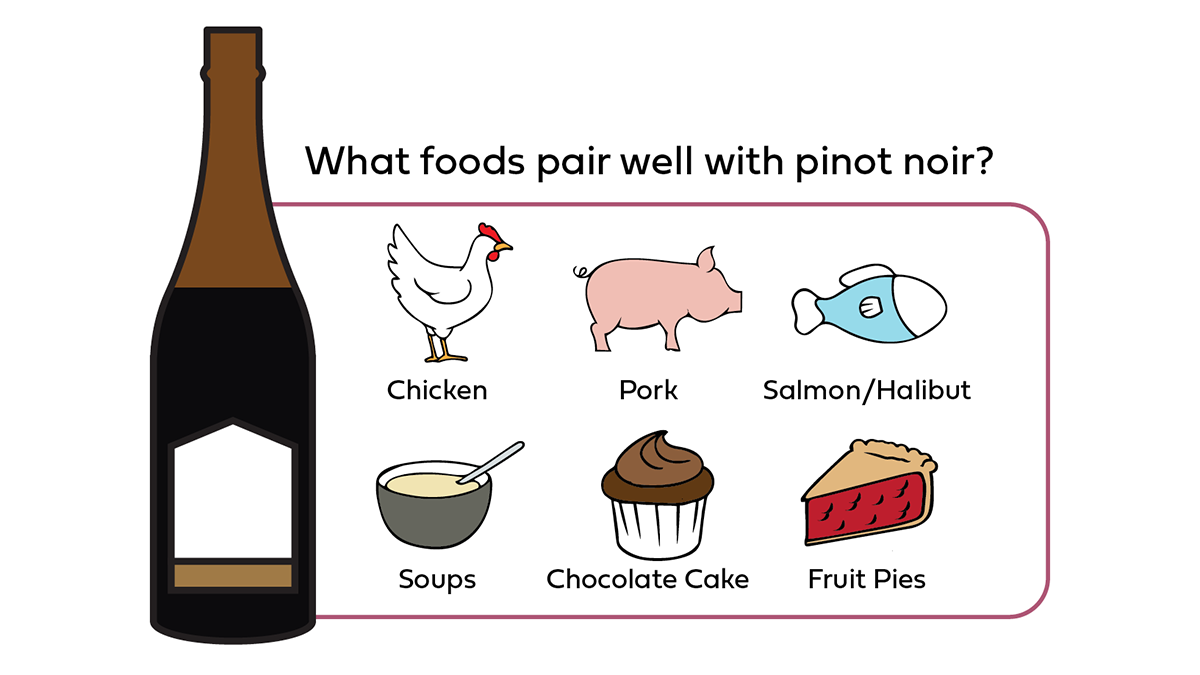 What foods pair well with pinot noir?

Chicken

Pork

Salmon/Halibut

Soups

Chocolate Cake

Fruit Pies