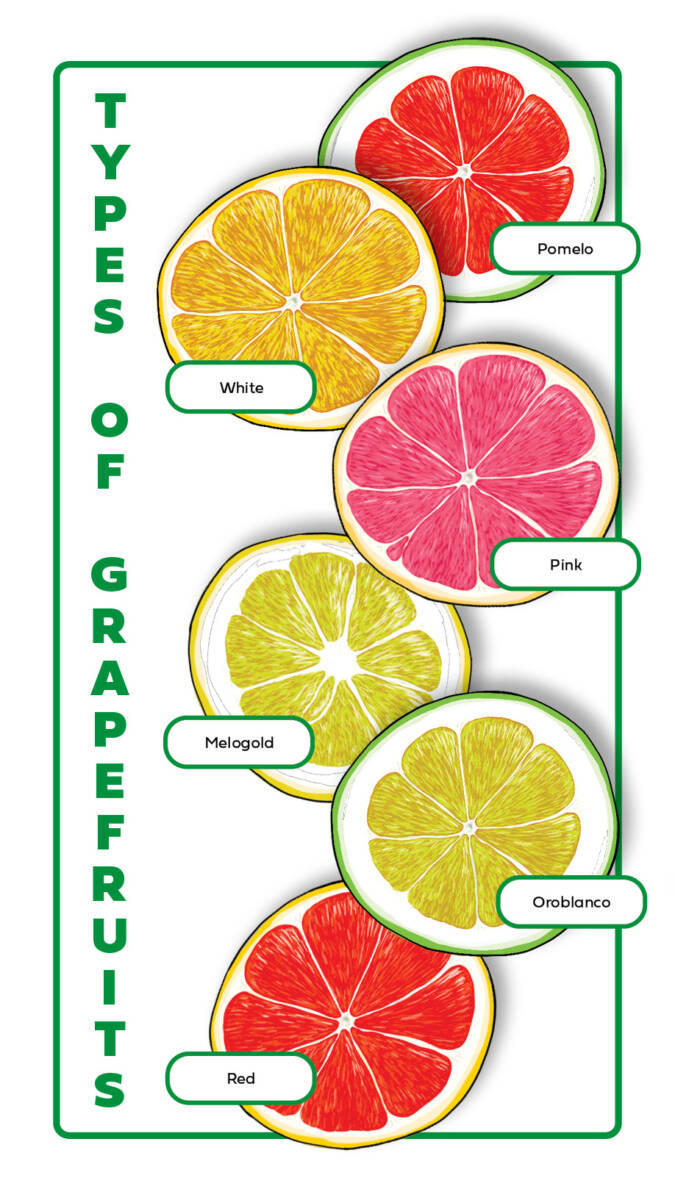 TYPES OF GRAPEFRUITS

Pomelo

White

Pink

Melogold

Oroblanco

Red