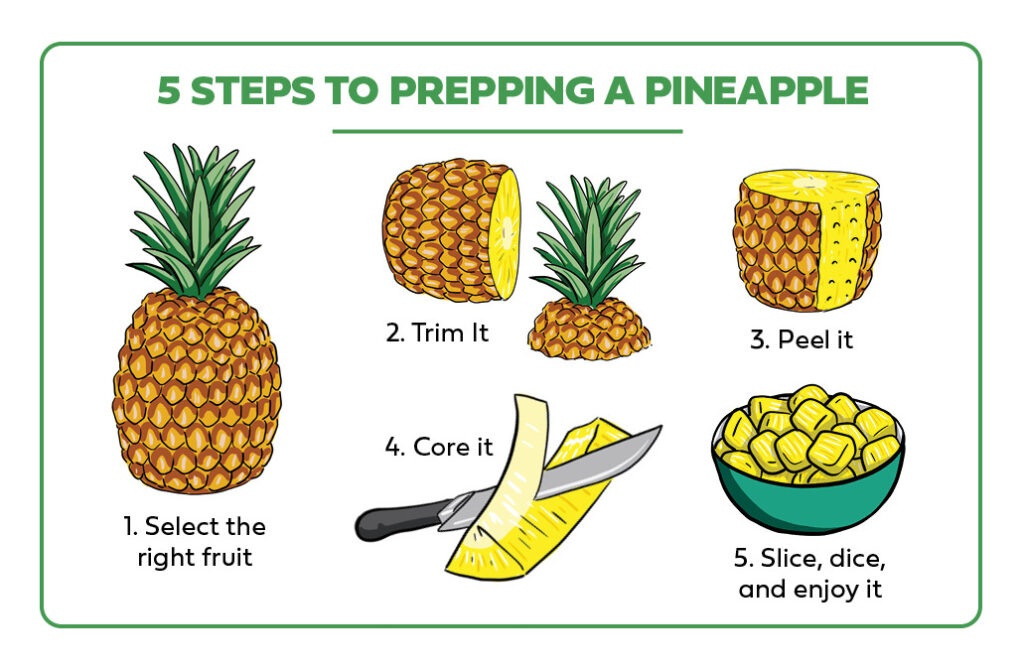 5 STEPS TO PREPPING A PINEAPPLE

1. Select the right fruit

2. Trim It

3. Peel it

4. Core it

5. Slice, dice, and enjoy it