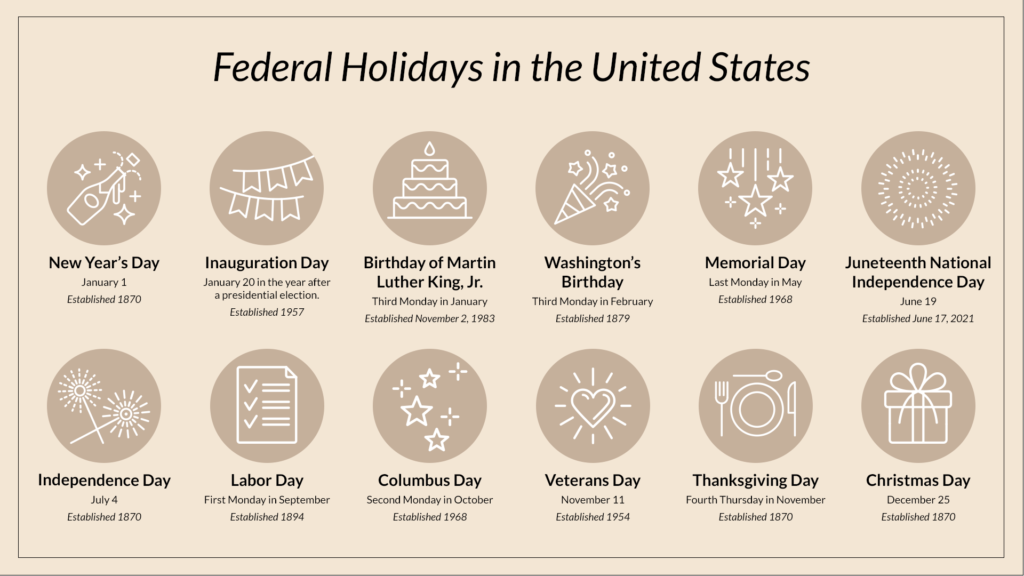 Federal Holidays in the United States

New Year's Day
January 1
Established 1870

Inauguration Day
January 20 in the year after a presidential election.
Established 1957

Birthday of Martin Luther King, Jr.
Third Monday in January
Established November 2, 1983

Washington's Birthday
Third Monday in February
Established 1879

Memorial Day
Last Monday in May
Established 1968

Juneteenth National Independence Day
June 19
Established June 17, 2021

Independence Day
July 4
Established 1870

Labor Day
First Monday in September
Established 1894

Columbus Day
Second Monday in October
Established 1968

Veterans Day
November 11
Established 1954

Thanksgiving Day
Fourth Thursday in November
Established 1870

Christmas Day
December 25
Established 1870